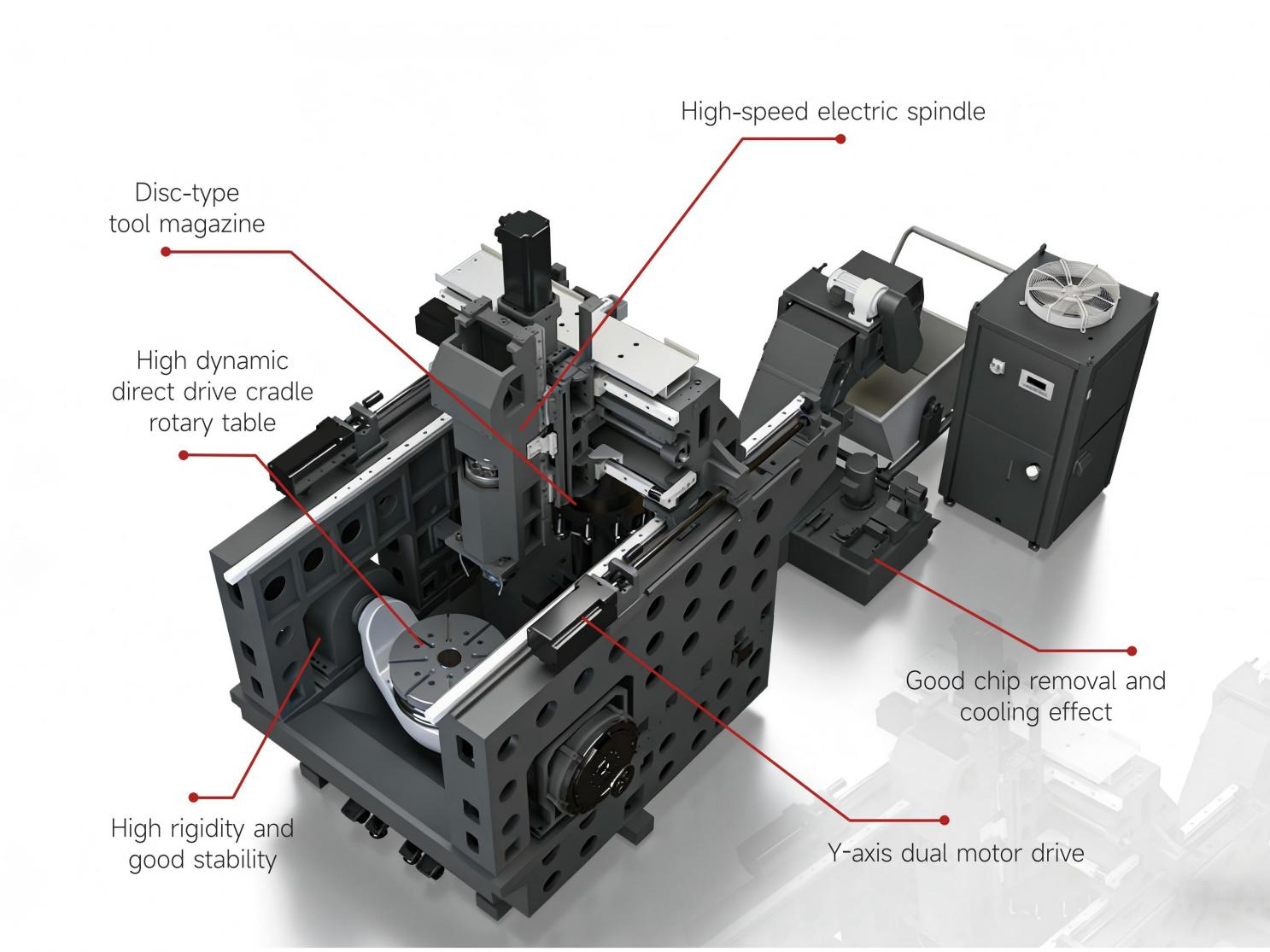 High-speed electric spindle

Disc-type
tool magazine

High dynamic
direct drive cradle
rotary table

Good chip removal and
cooling effect

High rigidity and
good stability

Y-axis dual motor drive